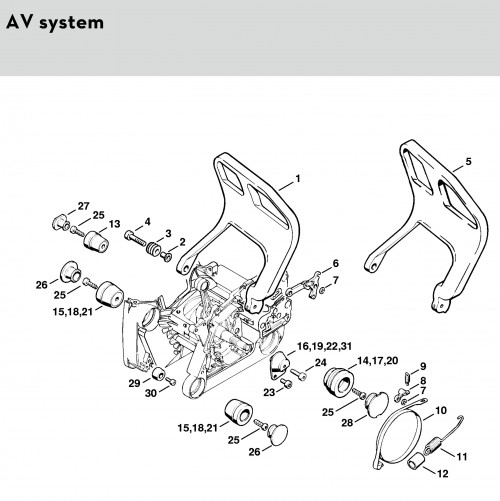 AV system

1
5
27
25
13
4
3
2
6
7
26
25
15,18,21
16,19,22,31
24
14,17,20
9
8
7
29
30
23
25
28
10
15,18,21
25
26
11
12